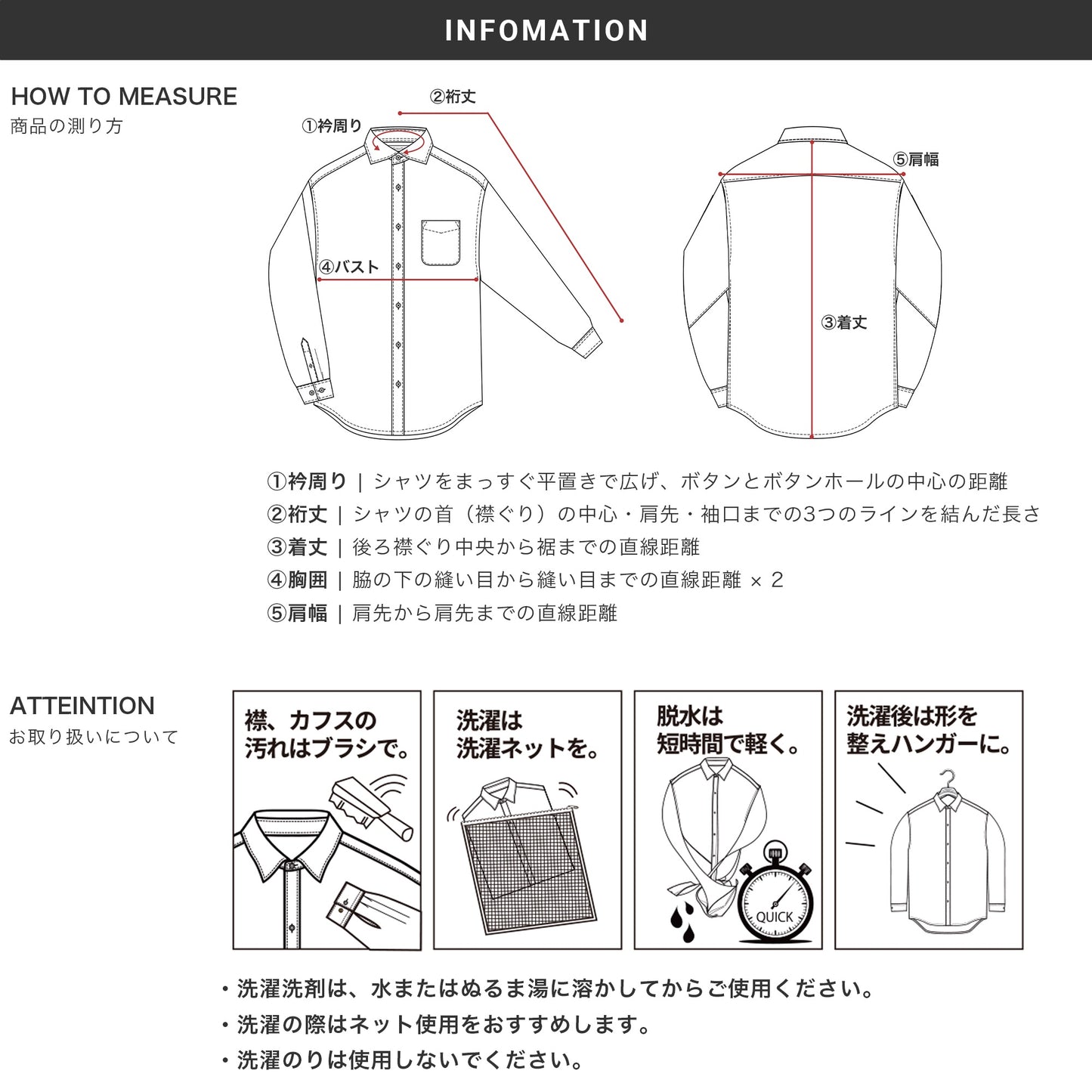 INFOMATION

HOW TO MEASURE
商品の測り方

②裄丈
①衿周り
⑤肩幅
④バスト
③着丈

①衿周り | シャツをまっすぐ平置きで広げ、ボタンとボタンホールの中心の距離
②裄丈 | シャツの首（襟ぐり）の中心・肩先・袖口までの3つのラインを結んだ長さ
③着丈 | 後ろ襟ぐり中央から裾までの直線距離
④胸囲 | 脇の下の縫い目から縫い目までの直線距離 × 2
⑤肩幅 | 肩先から肩先までの直線距離

ATTEINTION
お取り扱いについて

襟、カフスの汚れはブラシで。

洗濯は洗濯ネットを。

脱水は短時間で軽く。

QUICK

洗濯後は形を整えハンガーに。

・洗濯洗剤は、水またはぬるま湯に溶かしてからご使用ください。
・洗濯の際はネット使用をおすすめします。
・洗濯のりは使用しないでください。