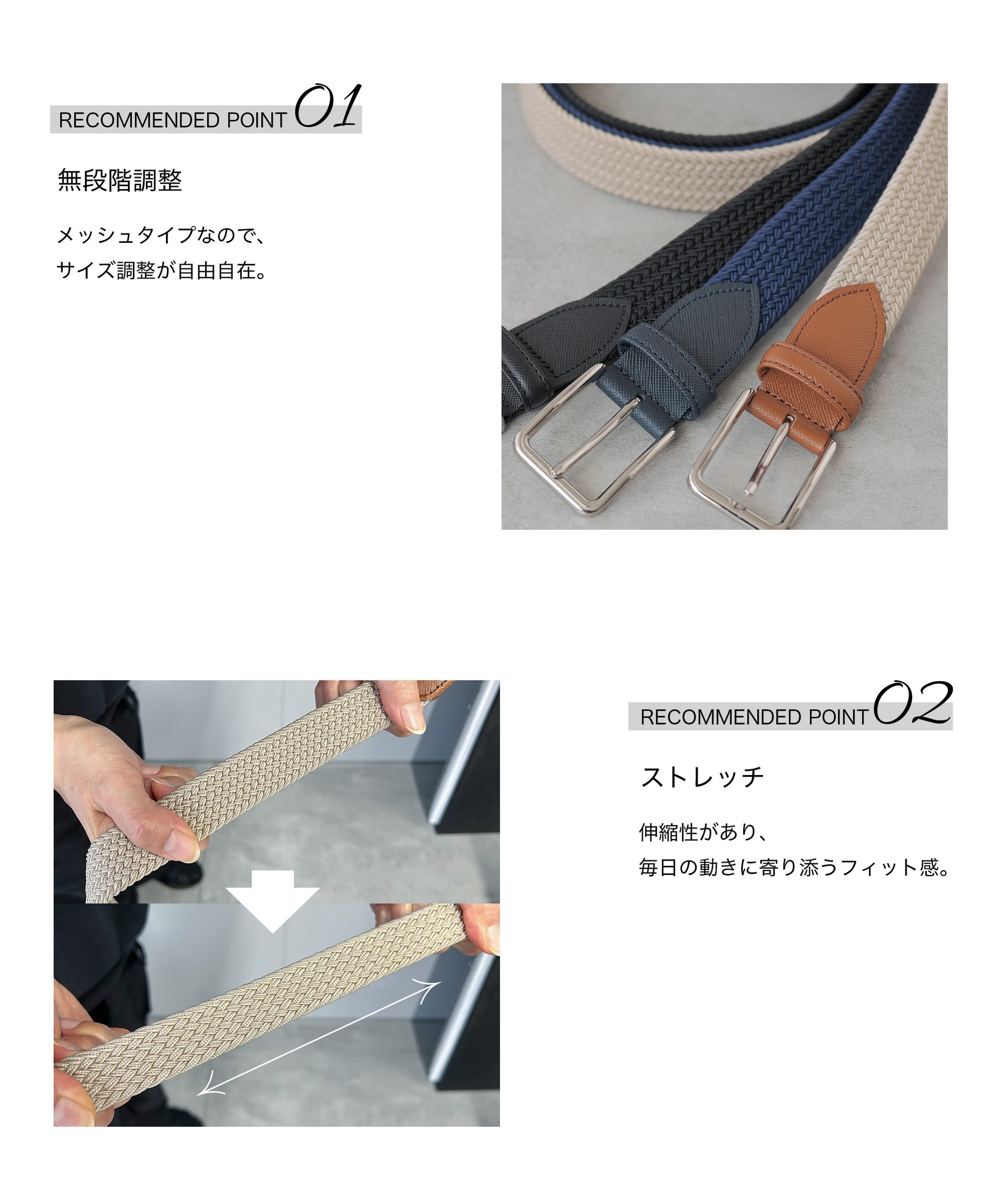 RECOMMENDED POINT 01

無段階調整

メッシュタイプなので、
サイズ調整が自由自在。

RECOMMENDED POINT 02

ストレッチ

伸縮性があり、
毎日の動きに寄り添うフィット感。