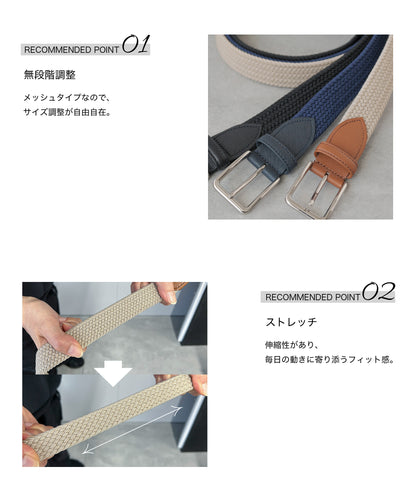 RECOMMENDED POINT 01

無段階調整

メッシュタイプなので、
サイズ調整が自由自在。

RECOMMENDED POINT 02

ストレッチ

伸縮性があり、
毎日の動きに寄り添うフィット感。